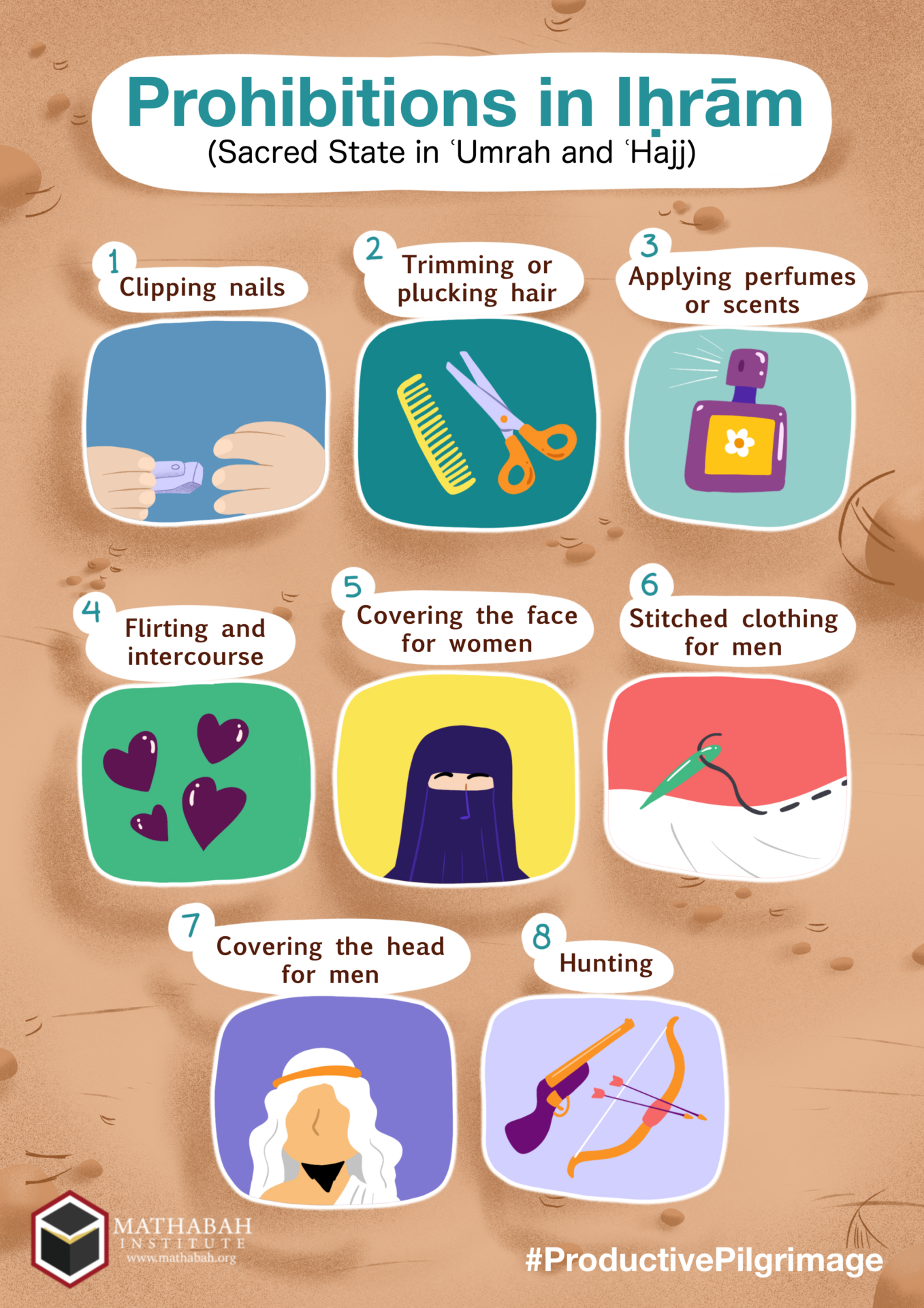 Prohibitions in Iḥrām
(Sacred State in ʿUmrah and ʿHajj)

1 Clipping nails

2 Trimming or plucking hair

3 Applying perfumes or scents

4 Flirting and intercourse

5 Covering the face for women

6 Stitched clothing for men

7 Covering the head for men

8 Hunting

MATHABAH INSTITUTE
www.mathabah.org

#ProductivePilgrimage